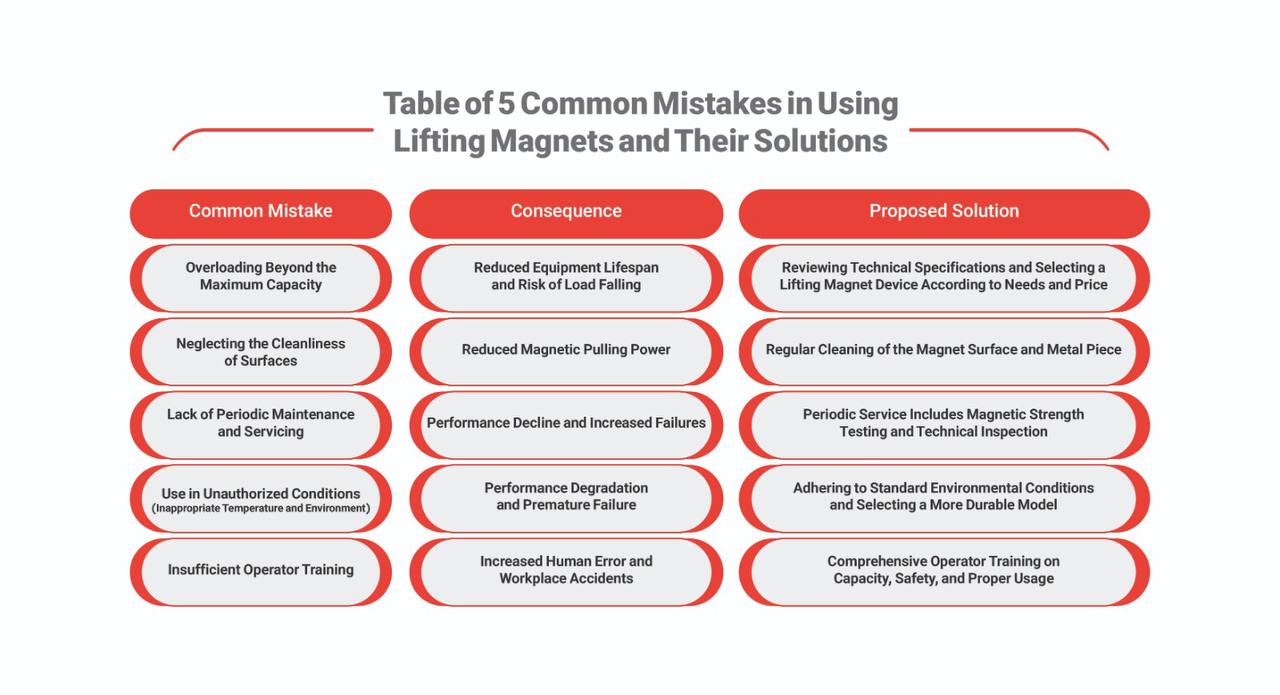 Table of 5 Common Mistakes in Using Lifting Magnets and Their Solutions

| Common Mistake | Consequence | Proposed Solution |
|---|---|---|
| Overloading Beyond the Maximum Capacity | Reduced Equipment Lifespan and Risk of Load Falling | Reviewing Technical Specifications and Selecting a Lifting Magnet Device According to Needs and Price |
| Neglecting the Cleanliness of Surfaces | Reduced Magnetic Pulling Power | Regular Cleaning of the Magnet Surface and Metal Piece |
| Lack of Periodic Maintenance and Servicing | Performance Decline and Increased Failures | Periodic Service Includes Magnetic Strength Testing and Technical Inspection |
| Use in Unauthorized Conditions (Inappropriate Temperature and Environment) | Performance Degradation and Premature Failure | Adhering to Standard Environmental Conditions and Selecting a More Durable Model |
| Insufficient Operator Training | Increased Human Error and Workplace Accidents | Comprehensive Operator Training on Capacity, Safety, and Proper Usage |